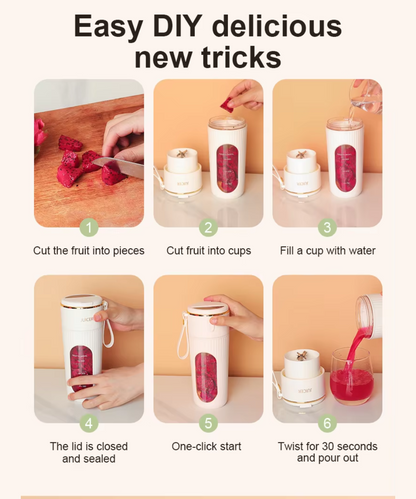 Easy DIY delicious new tricks

1
Cut the fruit into pieces

2
Cut fruit into cups

3
Fill a cup with water

4
The lid is closed and sealed

5
One-click start

6
Twist for 30 seconds and pour out